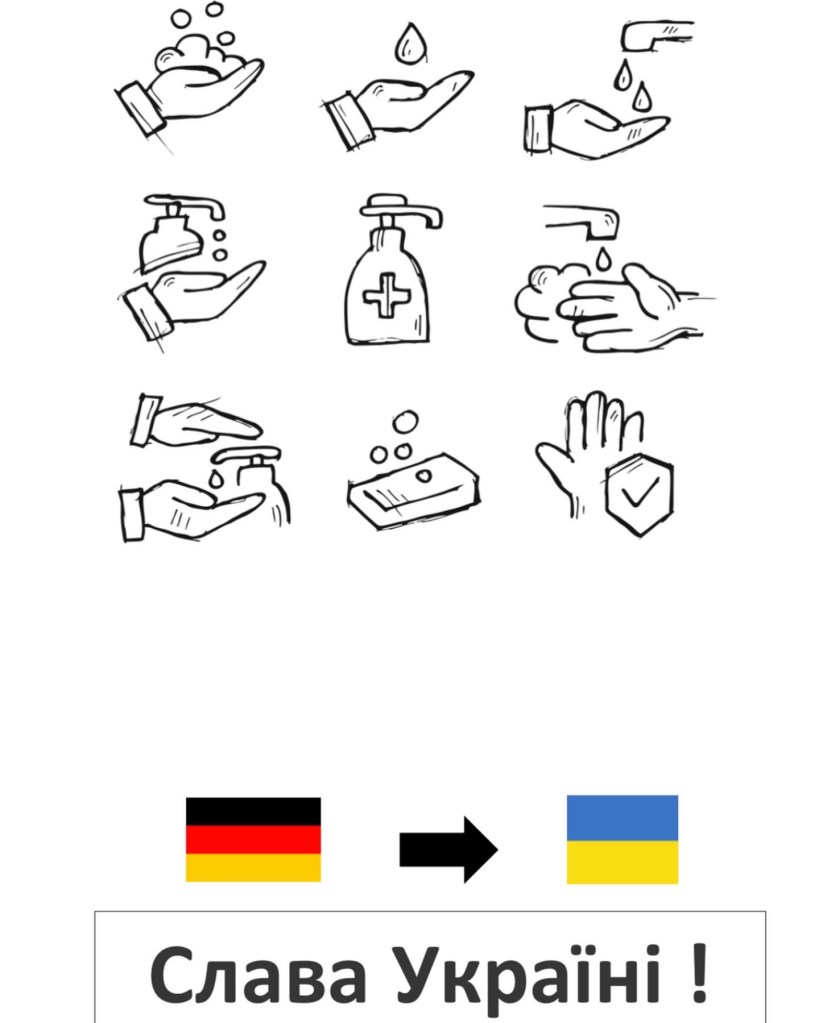 Слава Україні !